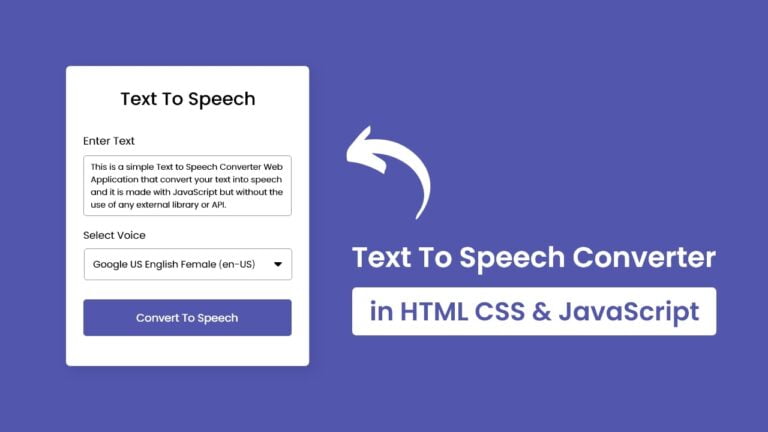 Text To Speech

Enter Text

This is a simple Text to Speech Converter Web Application that convert your text into speech and it is made with JavaScript but without the use of any external library or API.

Select Voice

Google US English Female (en-US)

Convert To Speech

Text To Speech Converter

in HTML CSS & JavaScript